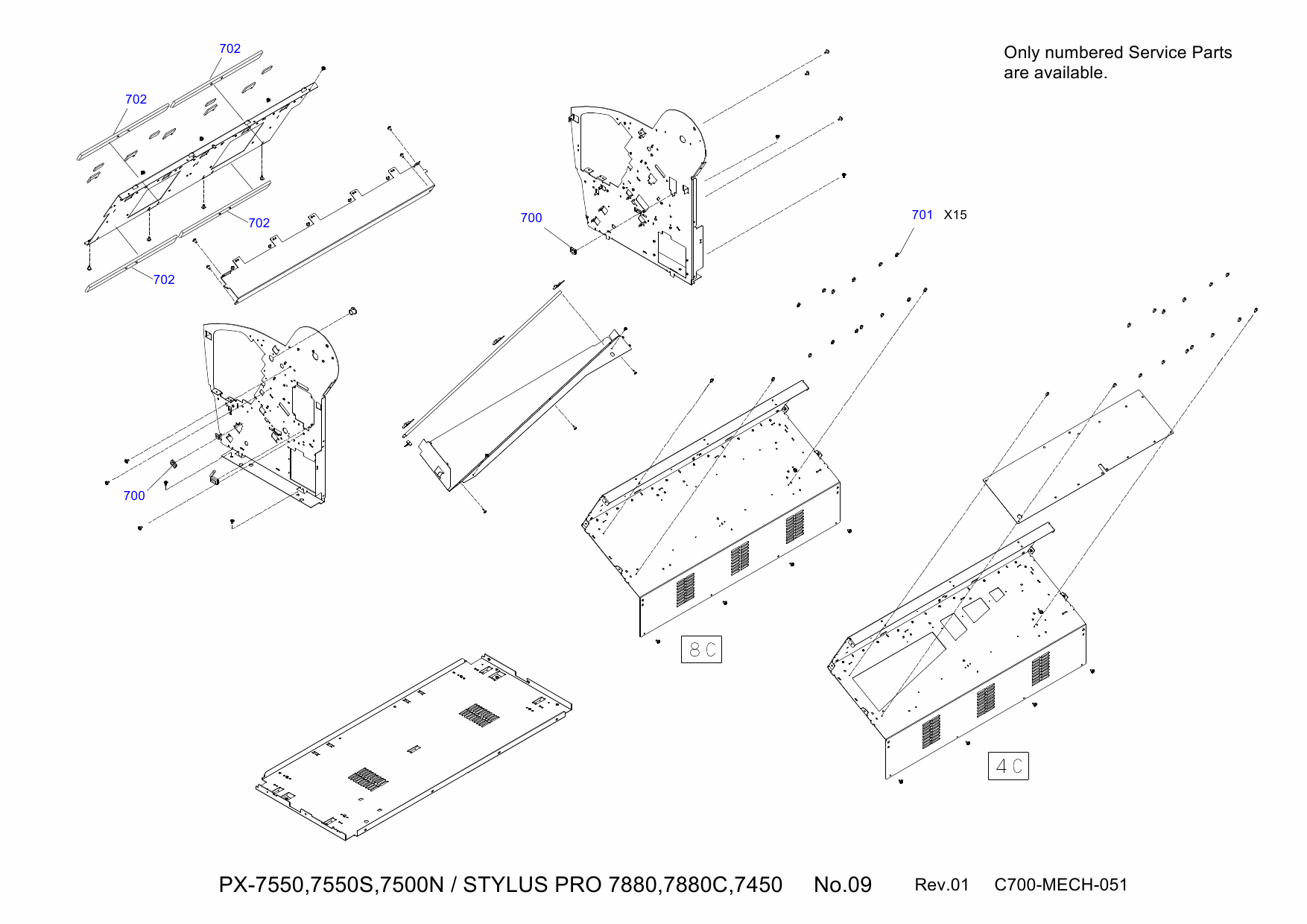 Only numbered Service Parts are available.

702

702

702

702

700

701 X15

700

8C

4C

PX-7550,7550S,7500N / STYLUS PRO 7880,7880C,7450 No.09 Rev.01 C700-MECH-051